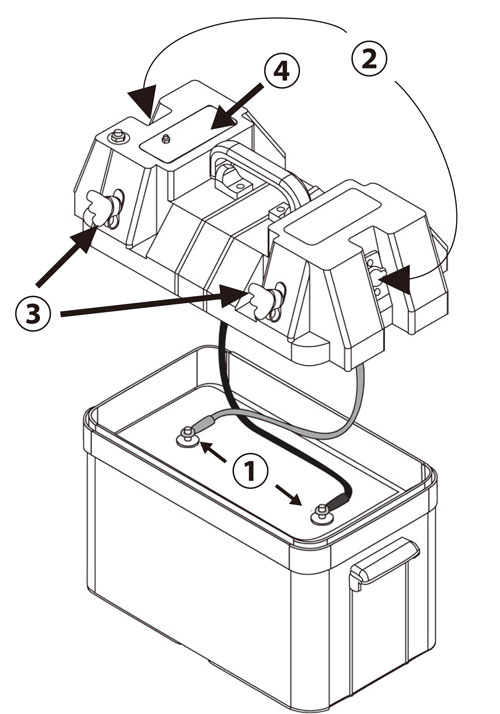 2
4
3
1